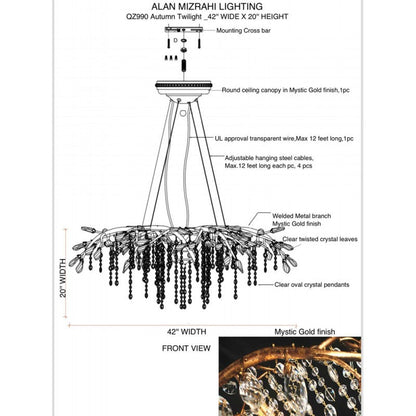 ALAN MIZRAHI LIGHTING
QZ990 Autumn Twilight _42" WIDE X 20" HEIGHT

Mounting Cross bar

D

Round ceiling canopy in Mystic Gold finish,1pc

UL approval transparent wire,Max 12 feet long,1pc

Adjustable hanging steel cables, Max.12 feet long each pc, 4 pcs

Welded Metal branch Mystic Gold finish

Clear twisted crystal leaves

Clear oval crystal pendants

20" WIDTH

42" WIDTH

Mystic Gold finish

FRONT VIEW